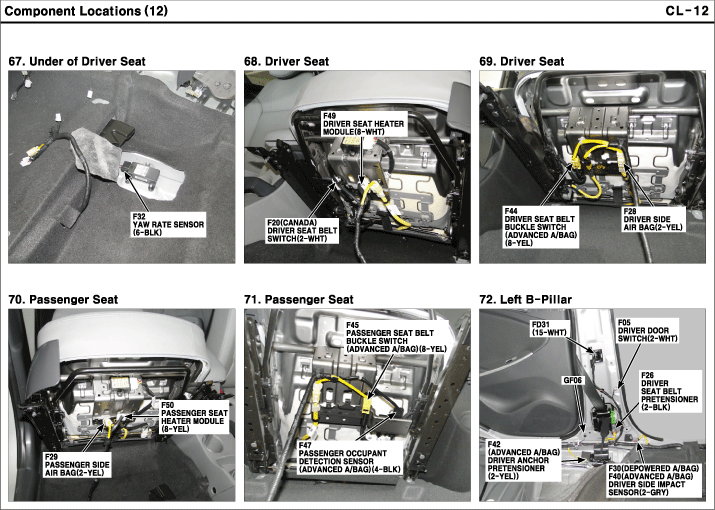 Component Locations (12)

CL-12

67. Under of Driver Seat

F32
YAW RATE SENSOR
(6-BLK)

68. Driver Seat

F49
DRIVER SEAT HEATER
MODULE(8-WHT)

F20(CANADA)
DRIVER SEAT BELT
SWITCH(2-WHT)

69. Driver Seat

F44
DRIVER SEAT BELT
BUCKLE SWITCH
(ADVANCED A/BAG)
(8-YEL)

F28
DRIVER SIDE
AIR BAG(2-YEL)

70. Passenger Seat

F50
PASSENGER SEAT
HEATER MODULE
(8-YEL)

F29
PASSENGER SIDE
AIR BAG(2-YEL)

71. Passenger Seat

F45
PASSENGER SEAT BELT
BUCKLE SWITCH
(ADVANCED A/BAG)(8-YEL)

F47
PASSENGER OCCUPANT
DETECTION SENSOR
(ADVANCED A/BAG)(4-BLK)

72. Left B-Pillar

FD31
(15-WHT)

F05
DRIVER DOOR
SWITCH(2-WHT)

GF06

F26
DRIVER
SEAT BELT
PRETENSIONER
(2-BLK)

F42
(ADVANCED A/BAG)
DRIVER ANCHOR
PRETENSIONER
(2-YEL))

F30(DEPOWERED A/BAG)
F40(ADVANCED A/BAG)
DRIVER SIDE IMPACT
SENSOR(2-GRY)